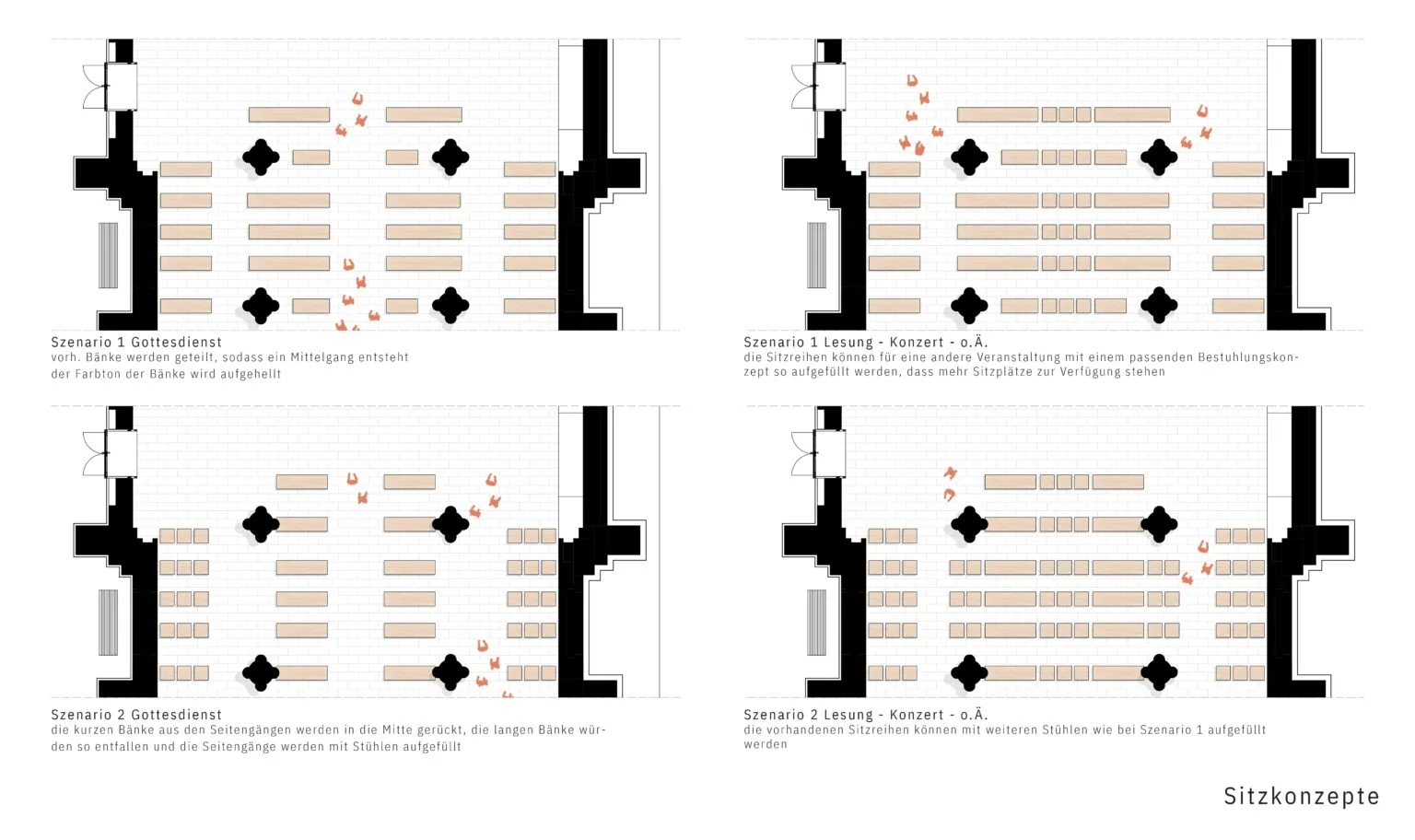 Szenario 1 Gottesdienst
vorh. Bänke werden geteilt, sodass ein Mittelgang entsteht
der Farbton der Bänke wird aufgehellt

Szenario 1 Lesung - Konzert - o.Ä.
die Sitzreihen können für eine andere Veranstaltung mit einem passenden Bestuhlungskonzept so aufgefüllt werden, dass mehr Sitzplätze zur Verfügung stehen

Szenario 2 Gottesdienst
die kurzen Bänke aus den Seitengängen werden in die Mitte gerückt, die langen Bänke würden so entfallen und die Seitengänge werden mit Stühlen aufgefüllt

Szenario 2 Lesung - Konzert - o.Ä.
die vorhandenen Sitzreihen können mit weiteren Stühlen wie bei Szenario 1 aufgefüllt werden

Sitzkonzepte